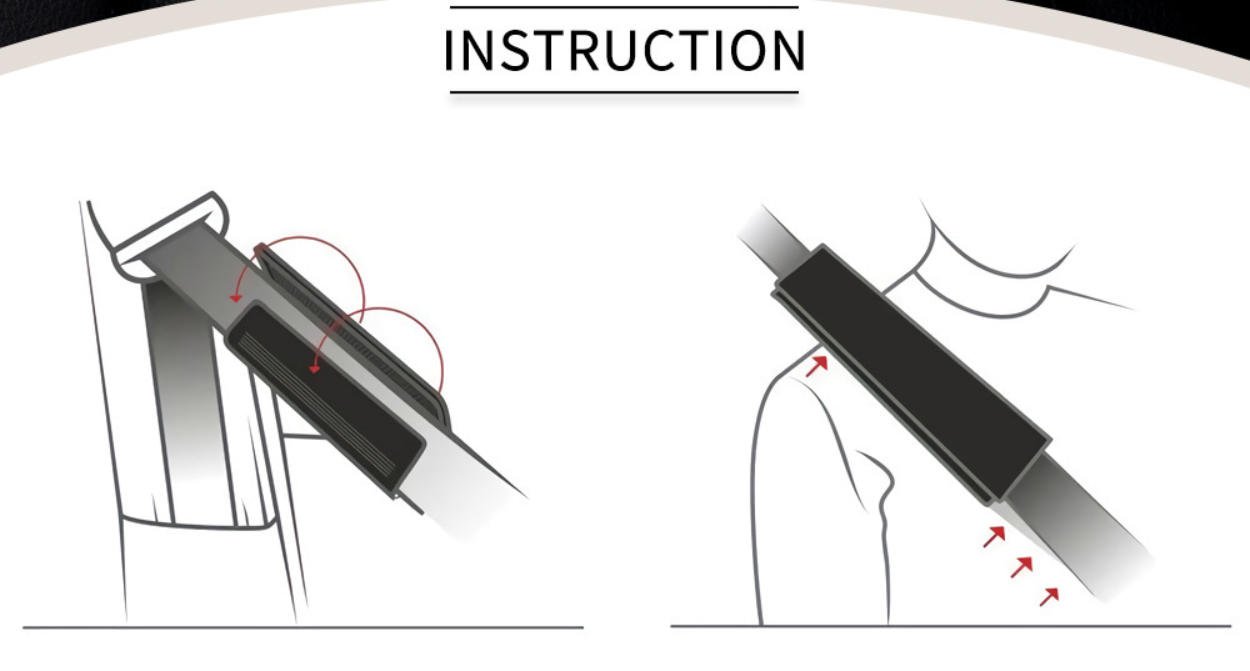 INSTRUCTION